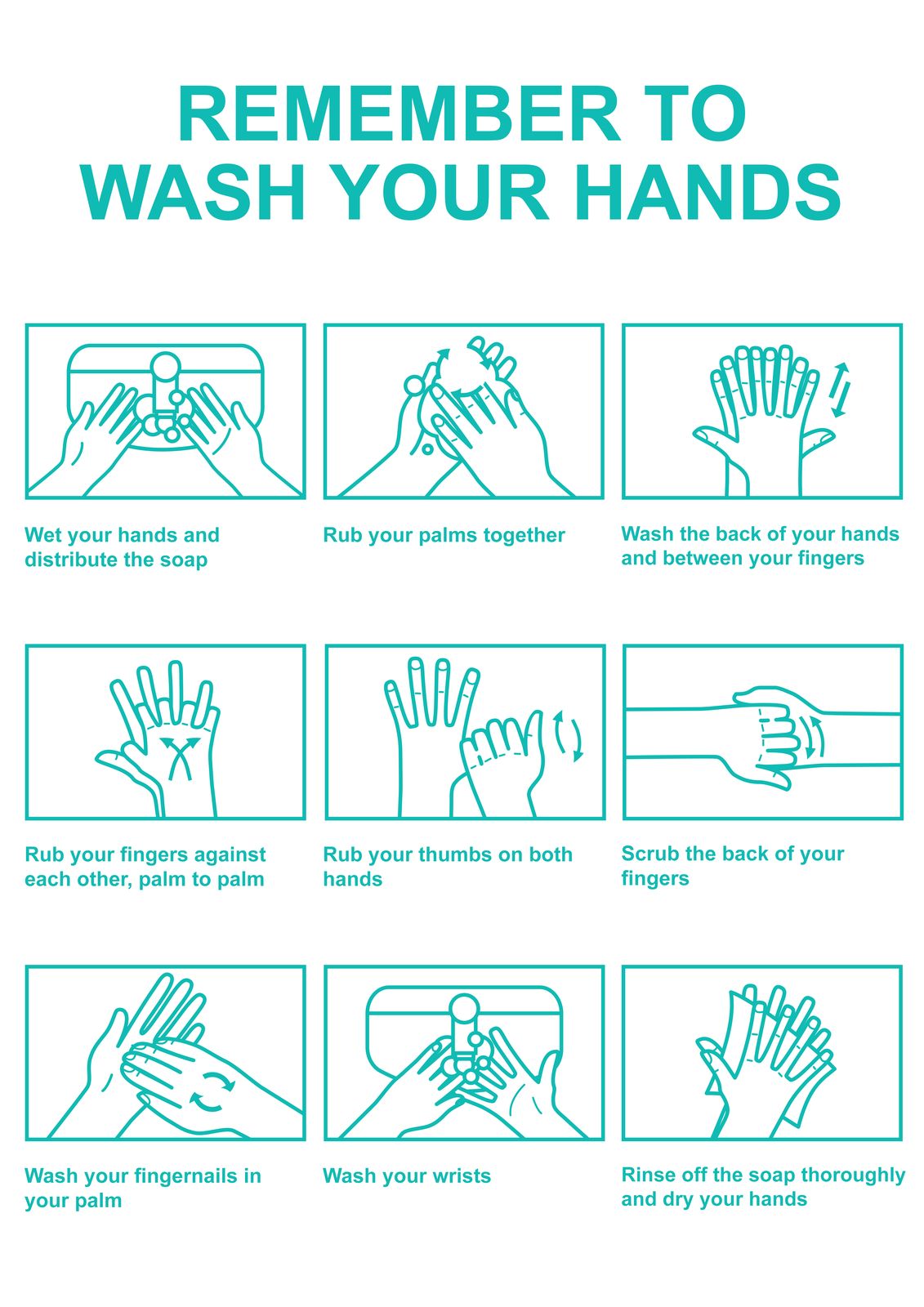 REMEMBER TO
WASH YOUR HANDS

Wet your hands and distribute the soap

Rub your palms together

Wash the back of your hands and between your fingers

Rub your fingers against each other, palm to palm

Rub your thumbs on both hands

Scrub the back of your fingers

Wash your fingernails in your palm

Wash your wrists

Rinse off the soap thoroughly and dry your hands